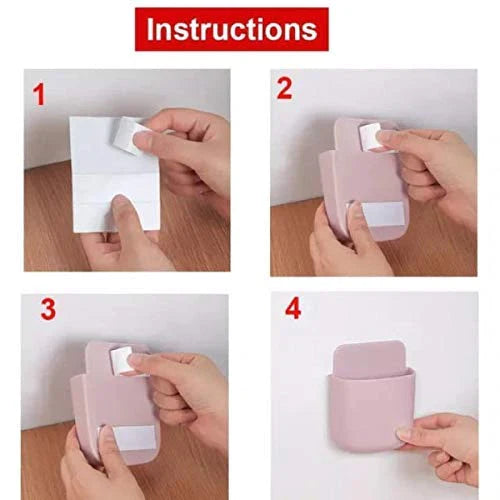 Instructions

1

2

3

4