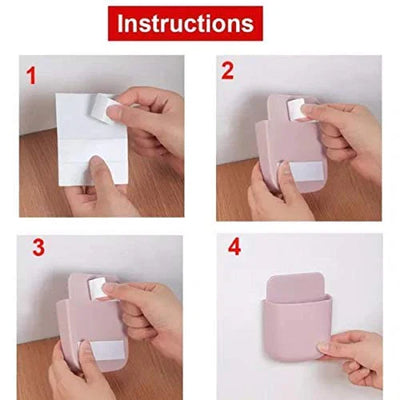 Instructions

1

2

3

4