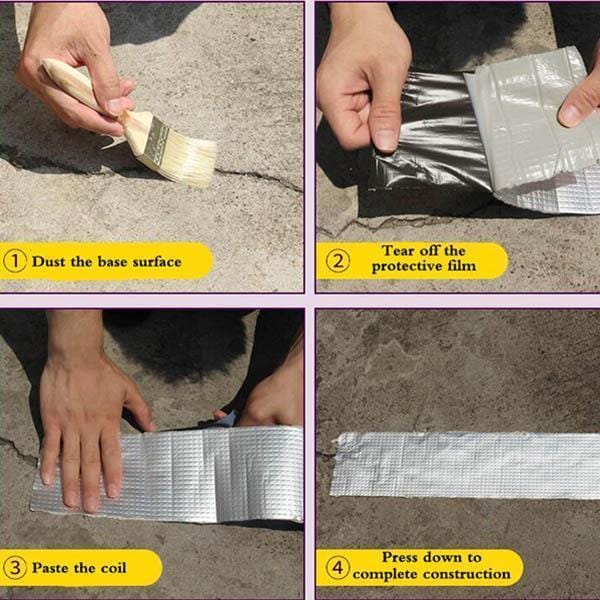 ① Dust the base surface

② Tear off the protective film

③ Paste the coil

④ Press down to complete construction