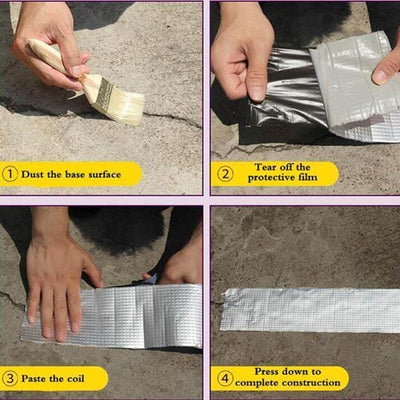 ① Dust the base surface

② Tear off the protective film

③ Paste the coil

④ Press down to complete construction