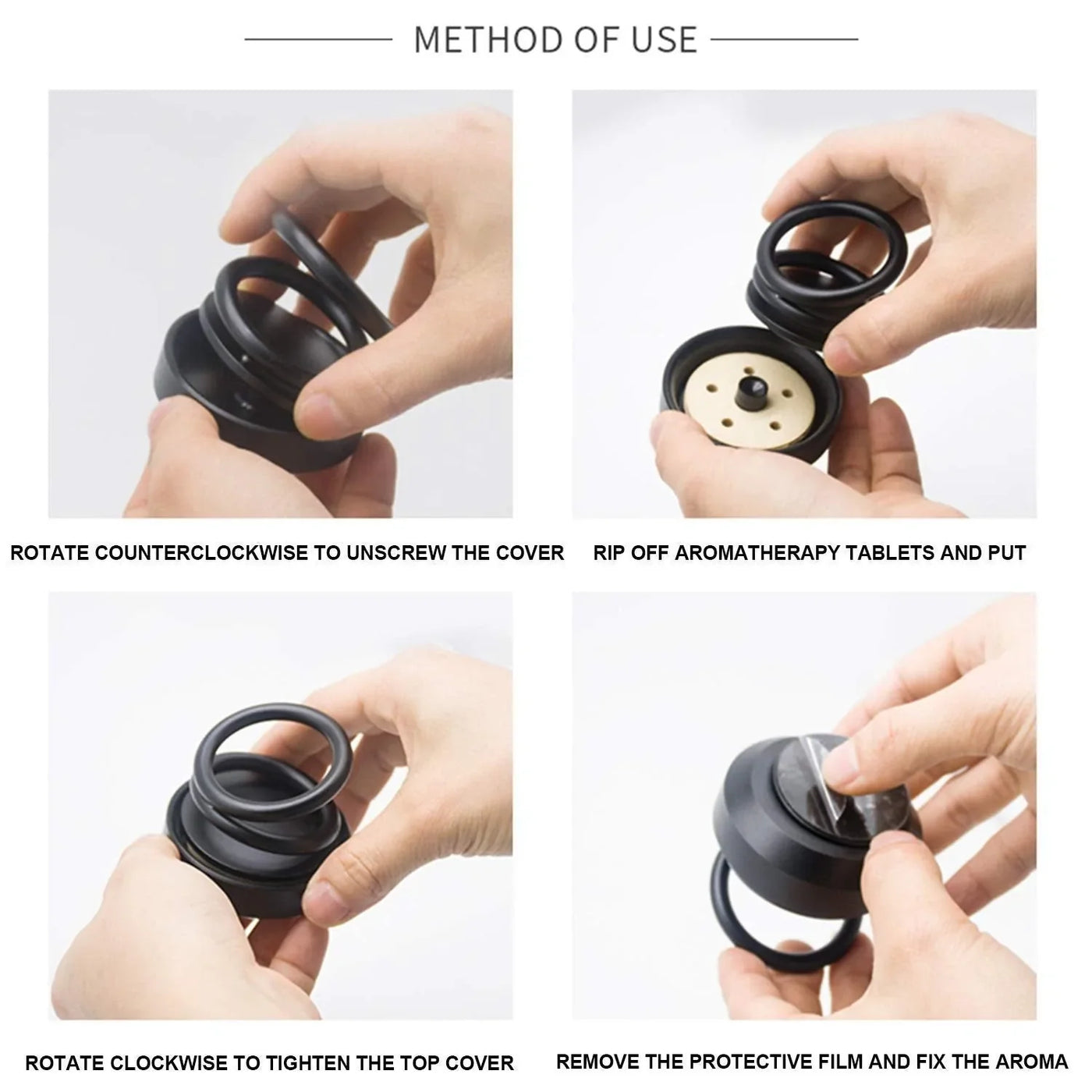 METHOD OF USE

ROTATE COUNTERCLOCKWISE TO UNSCREW THE COVER

RIP OFF AROMATHERAPY TABLETS AND PUT

ROTATE CLOCKWISE TO TIGHTEN THE TOP COVER

REMOVE THE PROTECTIVE FILM AND FIX THE AROMA