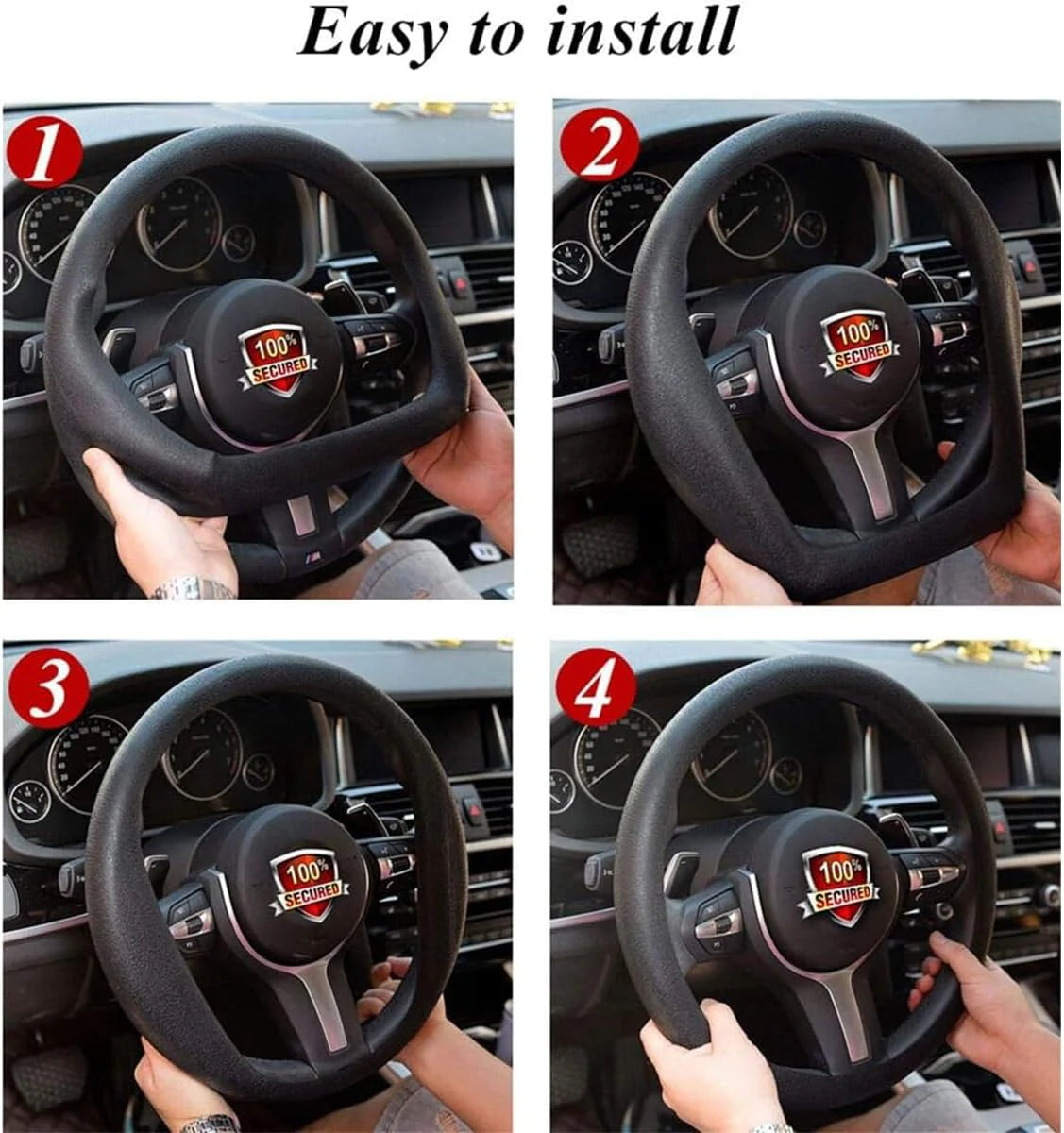 Easy to install

1

100%
SECURED

2

100%
SECURED

3

100%
SECURED

4

100%
SECURED