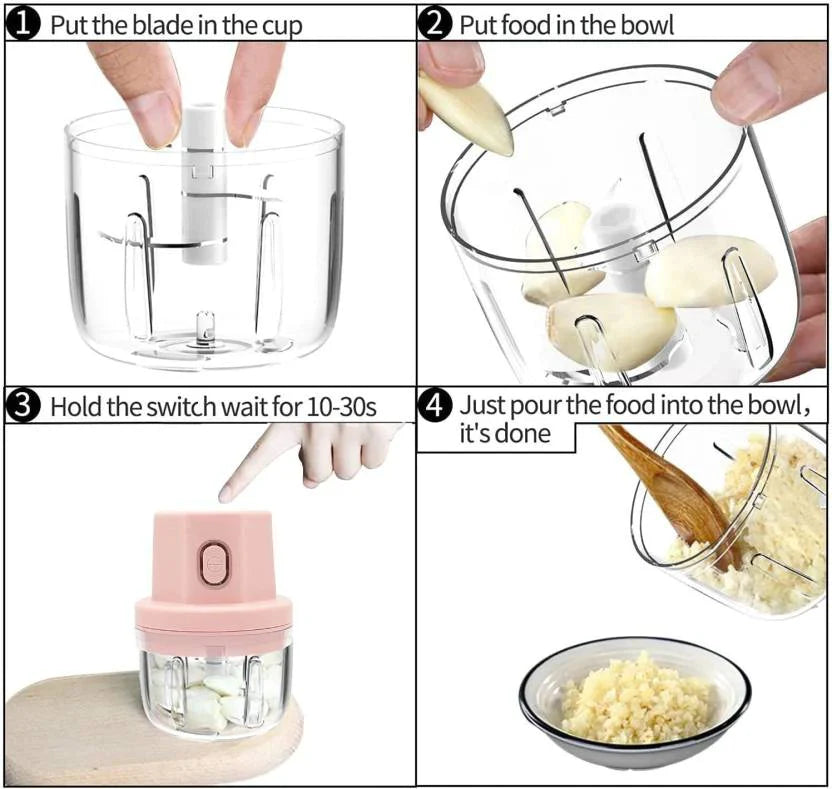 1 Put the blade in the cup

2 Put food in the bowl

3 Hold the switch wait for 10-30s

4 Just pour the food into the bowl, it's done