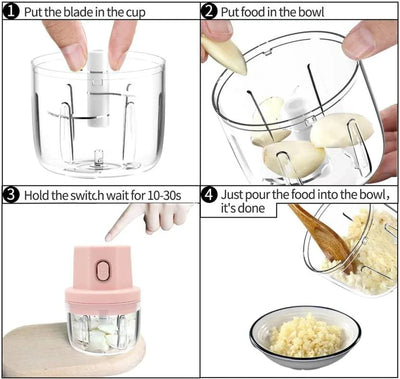 1 Put the blade in the cup

2 Put food in the bowl

3 Hold the switch wait for 10-30s

4 Just pour the food into the bowl, it's done